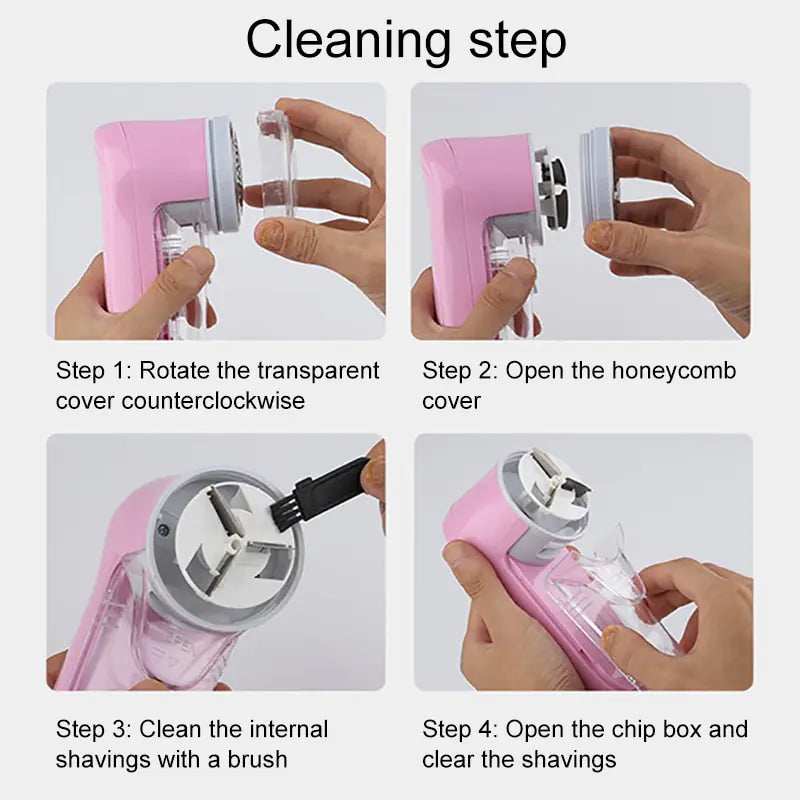 Cleaning step

Step 1: Rotate the transparent cover counterclockwise

Step 2: Open the honeycomb cover

Step 3: Clean the internal shavings with a brush

Step 4: Open the chip box and clear the shavings