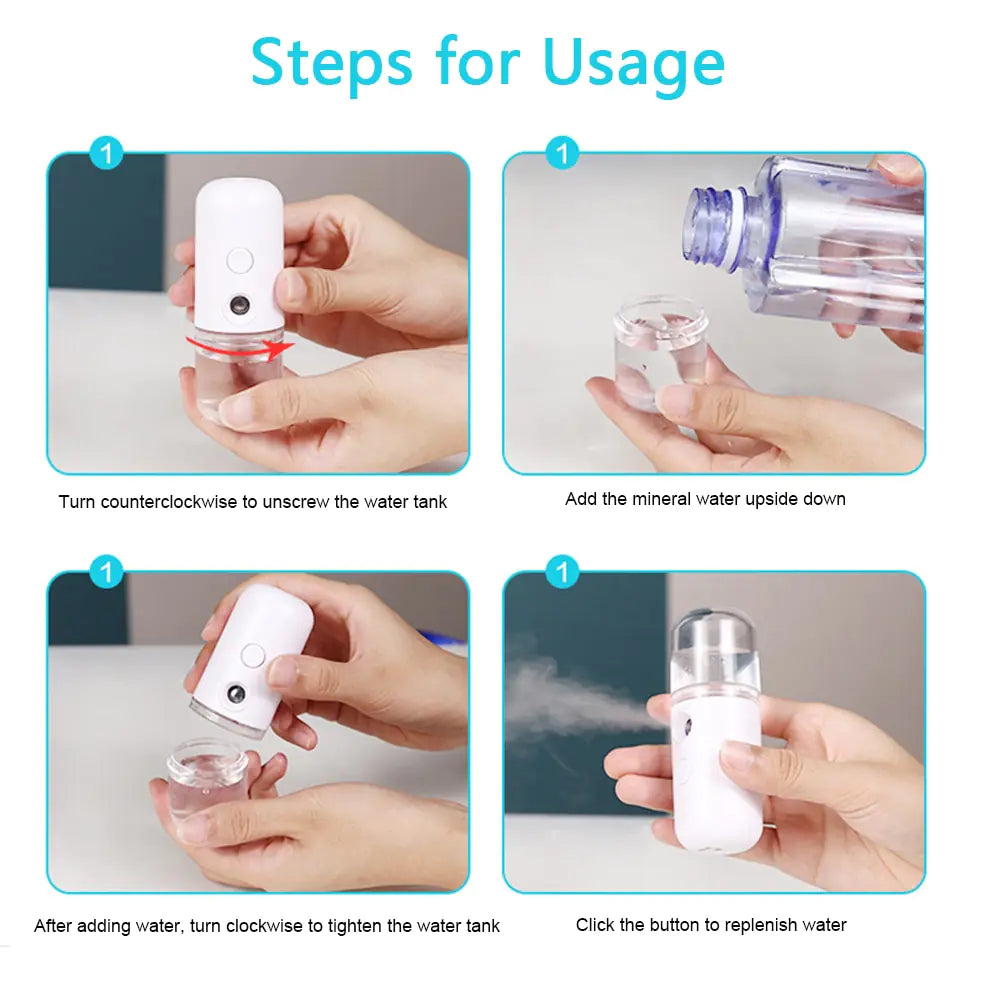 Steps for Usage

1

Turn counterclockwise to unscrew the water tank

1

Add the mineral water upside down

1

After adding water, turn clockwise to tighten the water tank

1

Click the button to replenish water