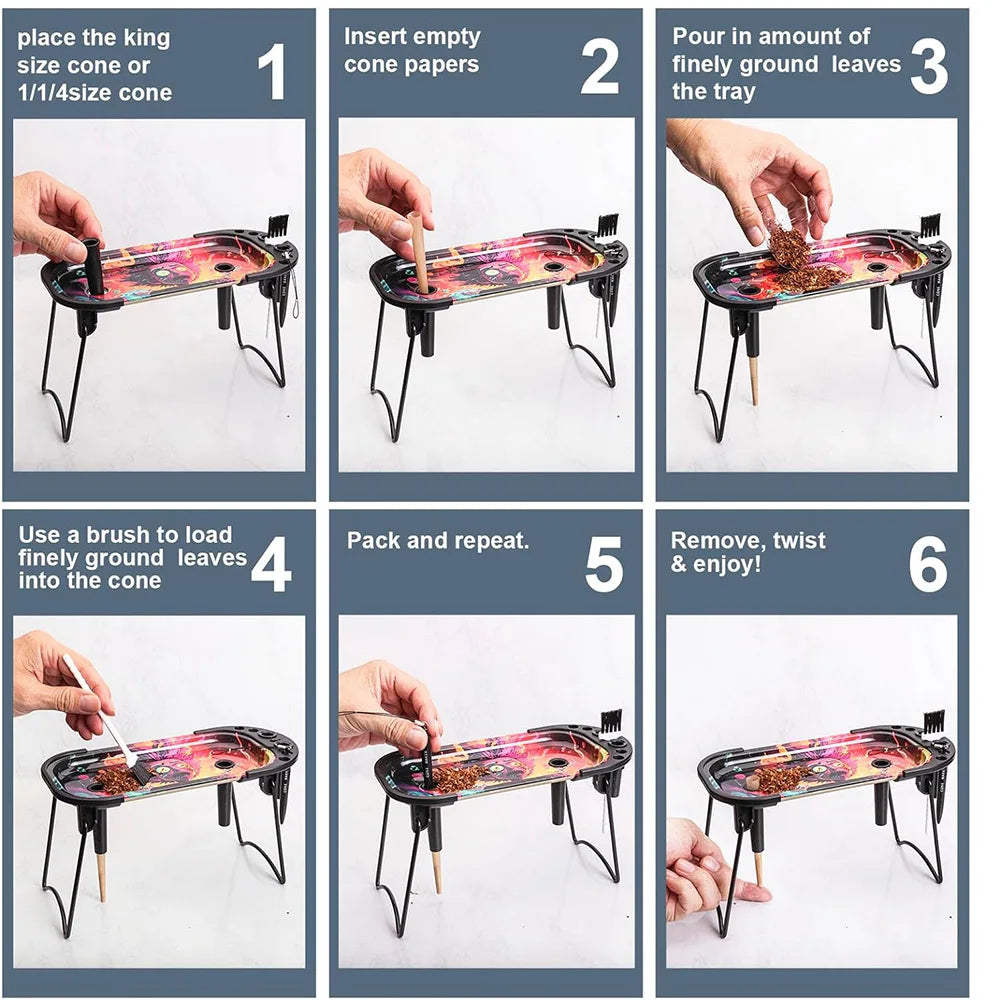 place the king size cone or 1/1/4size cone

1

Insert empty cone papers

2

Pour in amount of finely ground leaves the tray

3

Use a brush to load finely ground leaves into the cone

4

Pack and repeat.

5

Remove, twist & enjoy!

6